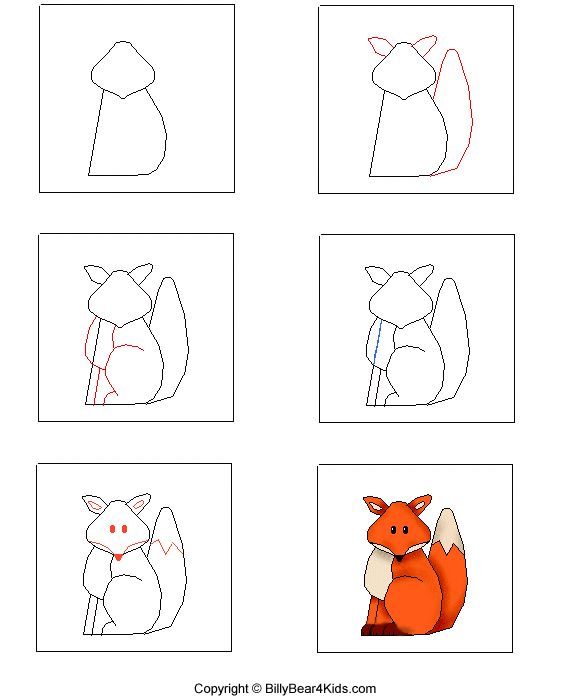 Copyright © BillyBear4Kids.com